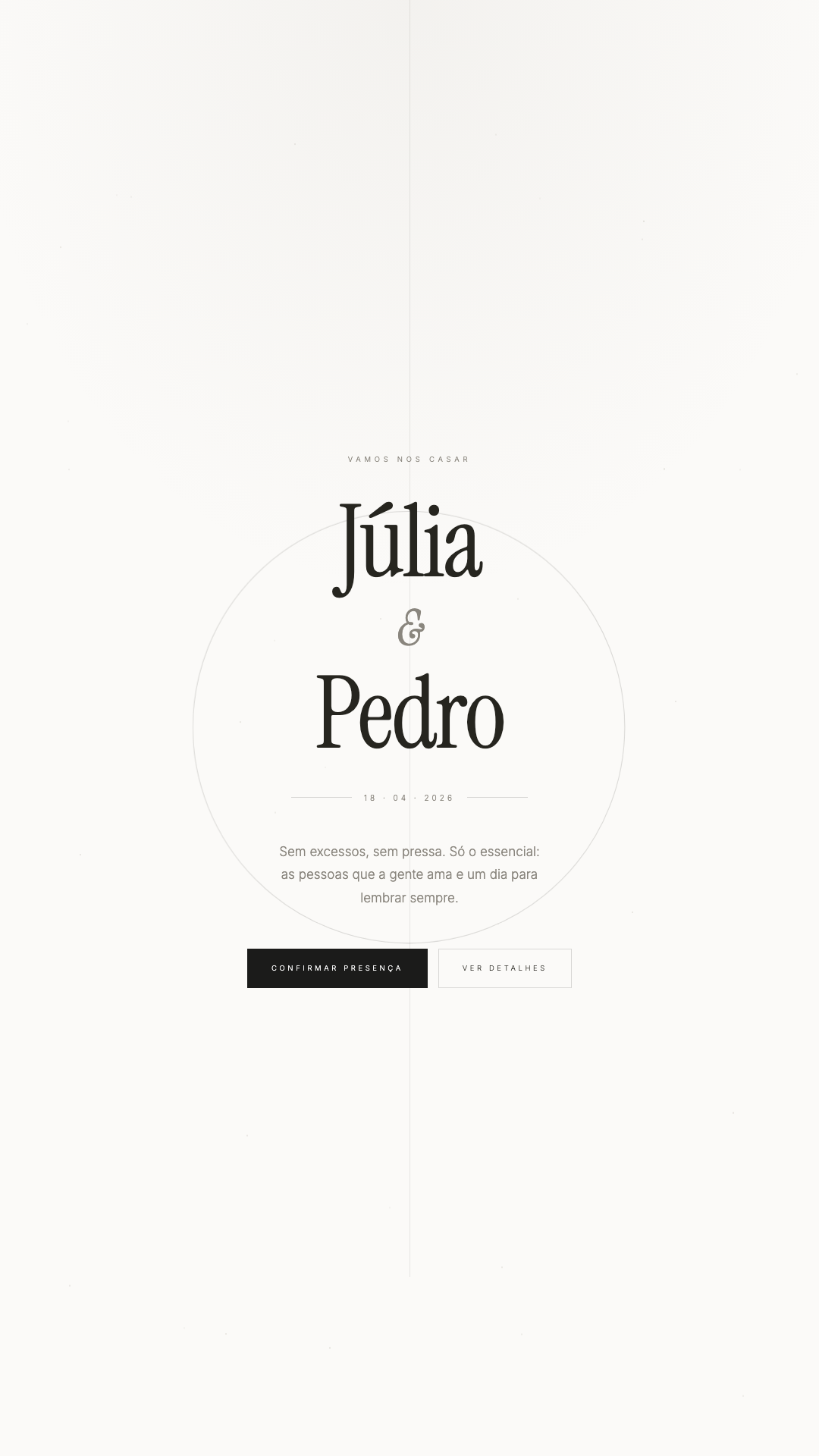 VAMOS NOS CASAR

Júlia
&
Pedro

18 · 04 · 2026

Sem excessos, sem pressa. Só o essencial: as pessoas que a gente ama e um dia para lembrar sempre.

CONFIRMAR PRESENÇA

VER DETALHES